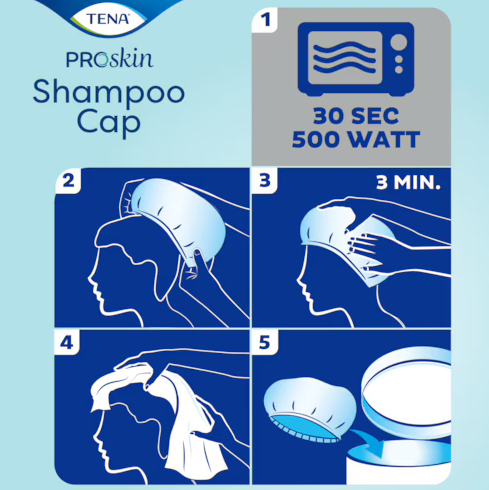 TENA

PROskin
Shampoo Cap

1
30 SEC
500 WATT

2

3
3 MIN.

4

5